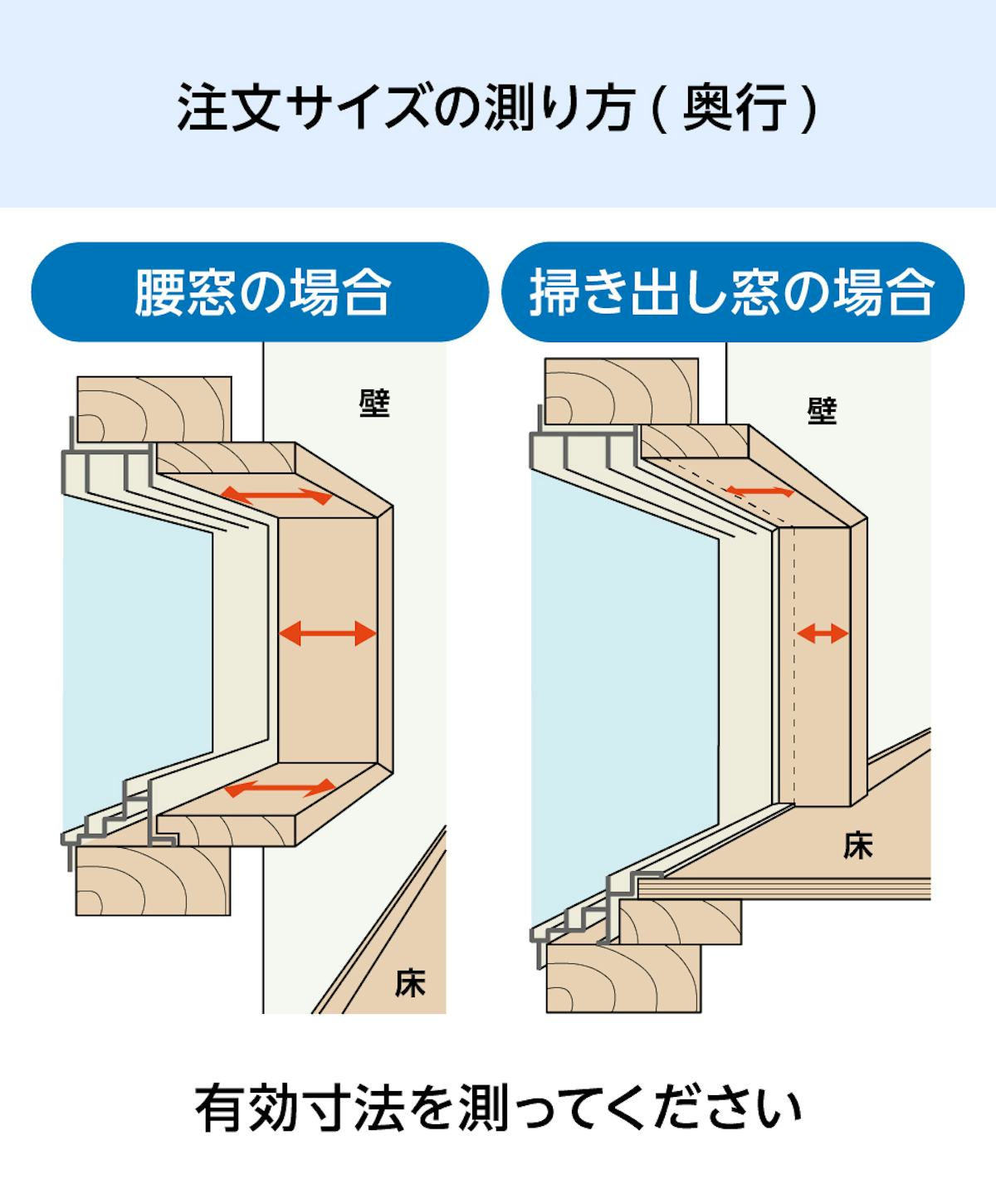 注文サイズの測り方 ( 奥行 )

腰窓の場合

壁

床

掃き出し窓の場合

壁

床

有効寸法を測ってください