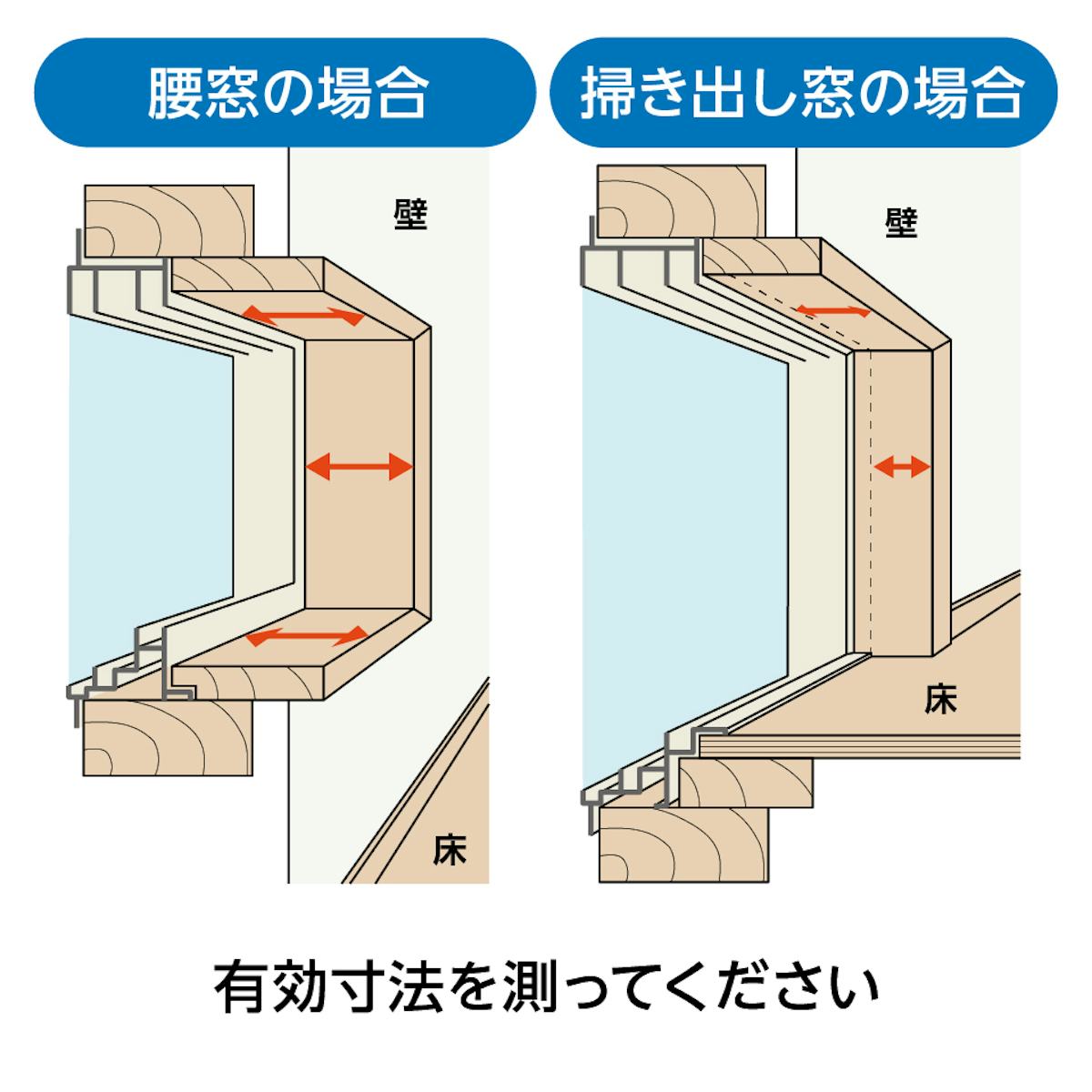 腰窓の場合

壁

床

掃き出し窓の場合

壁

床

有効寸法を測ってください