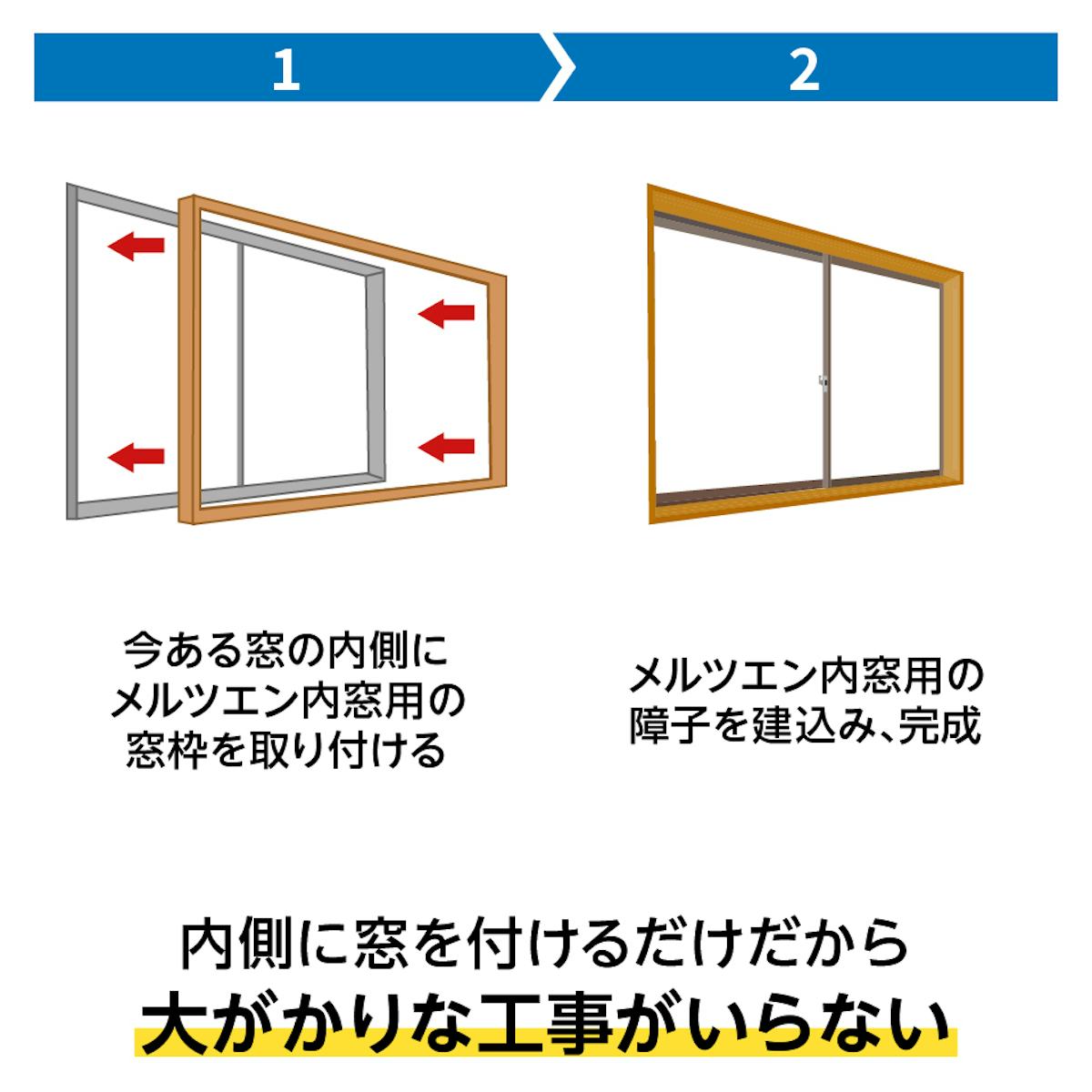 1

2

今ある窓の内側に
メルツエン内窓用の
窓枠を取り付ける

メルツエン内窓用の
障子を建込み、完成

内側に窓を付けるだけだから
大がかりな工事がいらない