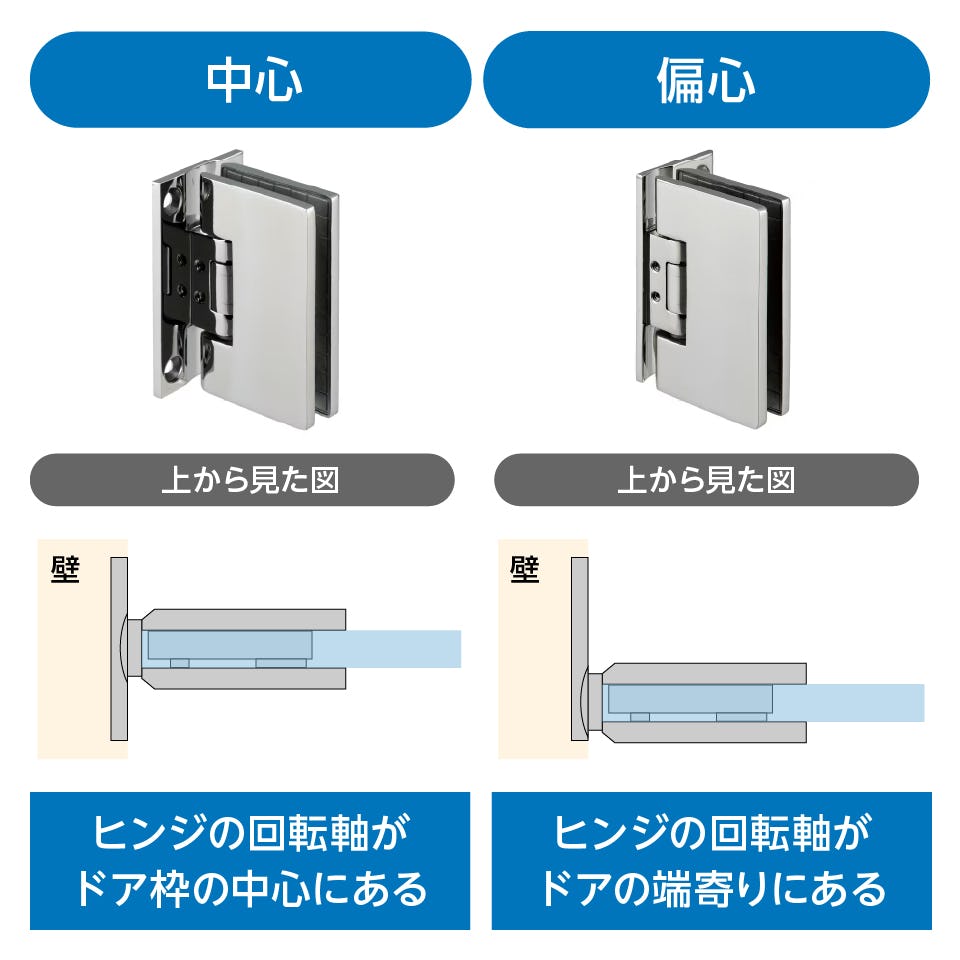 中心

上から見た図

壁

ヒンジの回転軸が
ドア枠の中心にある

偏心

上から見た図

壁

ヒンジの回転軸が
ドアの端寄りにある