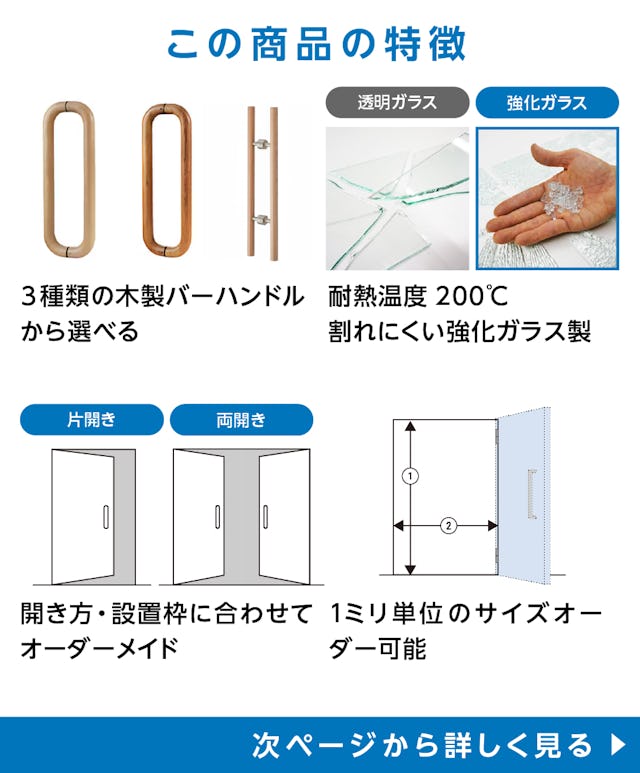 この商品の特徴

3種類の木製バーハンドルから選べる

透明ガラス

強化ガラス

耐熱温度 200℃
割れにくい強化ガラス製

片開き

両開き

開き方・設置枠に合わせてオーダーメイド

①

②

1ミリ単位のサイズオーダー可能

次ページから詳しく見る ▶