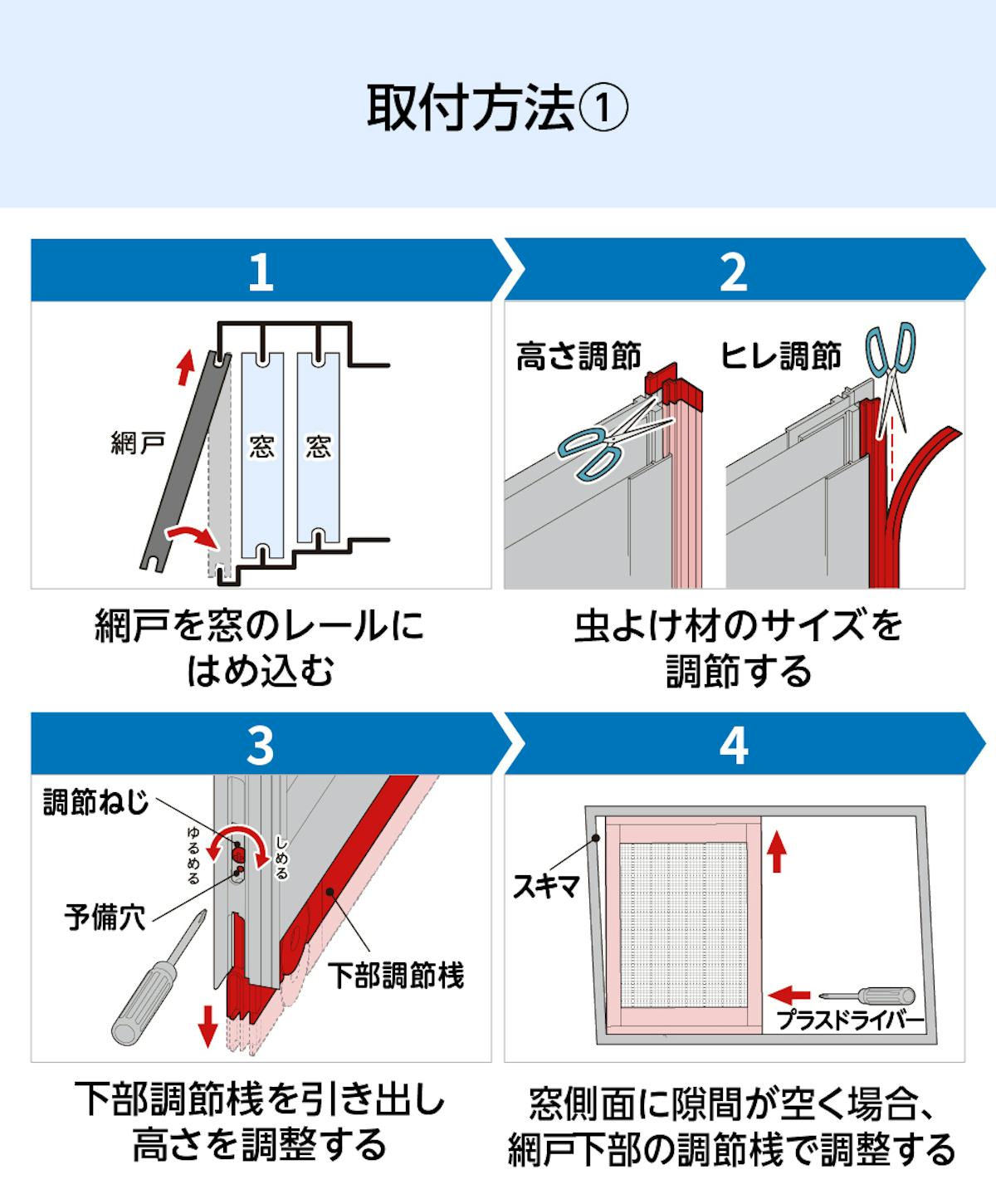 取付方法①

1

網戸

窓

窓

網戸を窓のレールにはめ込む

2

高さ調節

ヒレ調節

虫よけ材のサイズを調節する

3

調節ねじ

ゆるめる

しめる

予備穴

下部調節桟

下部調節桟を引き出し高さを調整する

4

スキマ

プラスドライバー

窓側面に隙間が空く場合、網戸下部の調節桟で調整する