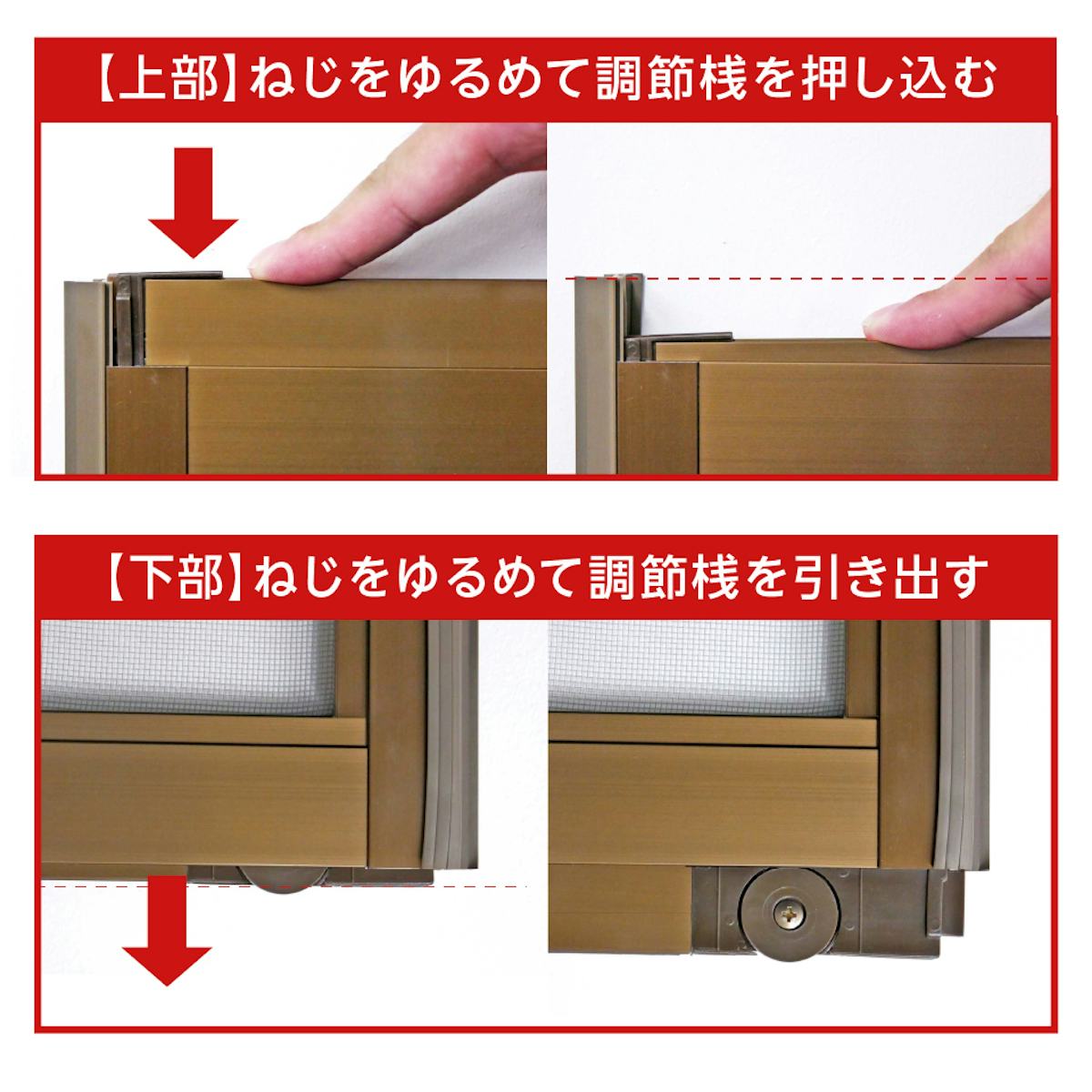 【上部】ねじをゆるめて調節桟を押し込む

【下部】ねじをゆるめて調節桟を引き出す