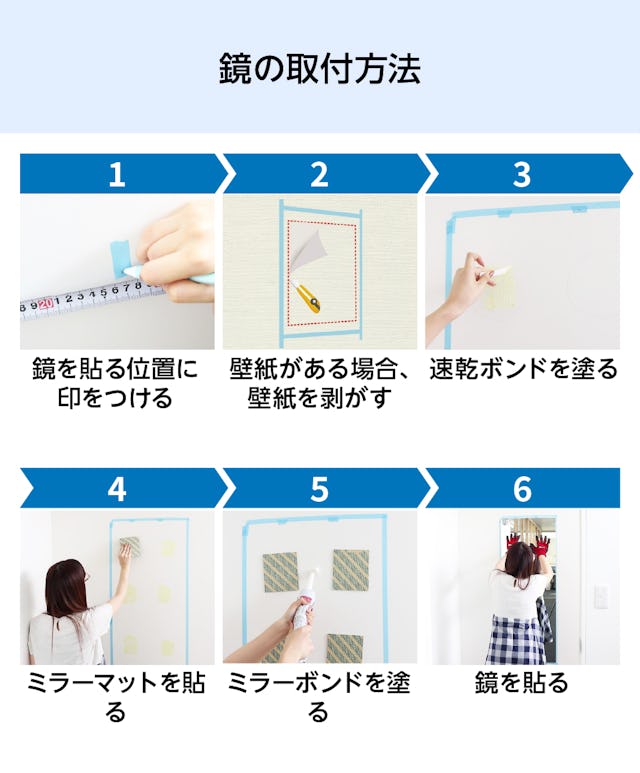 鏡の取付方法

1

鏡を貼る位置に印をつける

2

壁紙がある場合、壁紙を剥がす

3

速乾ボンドを塗る

4

ミラーマットを貼る

5

ミラーボンドを塗る

6

鏡を貼る