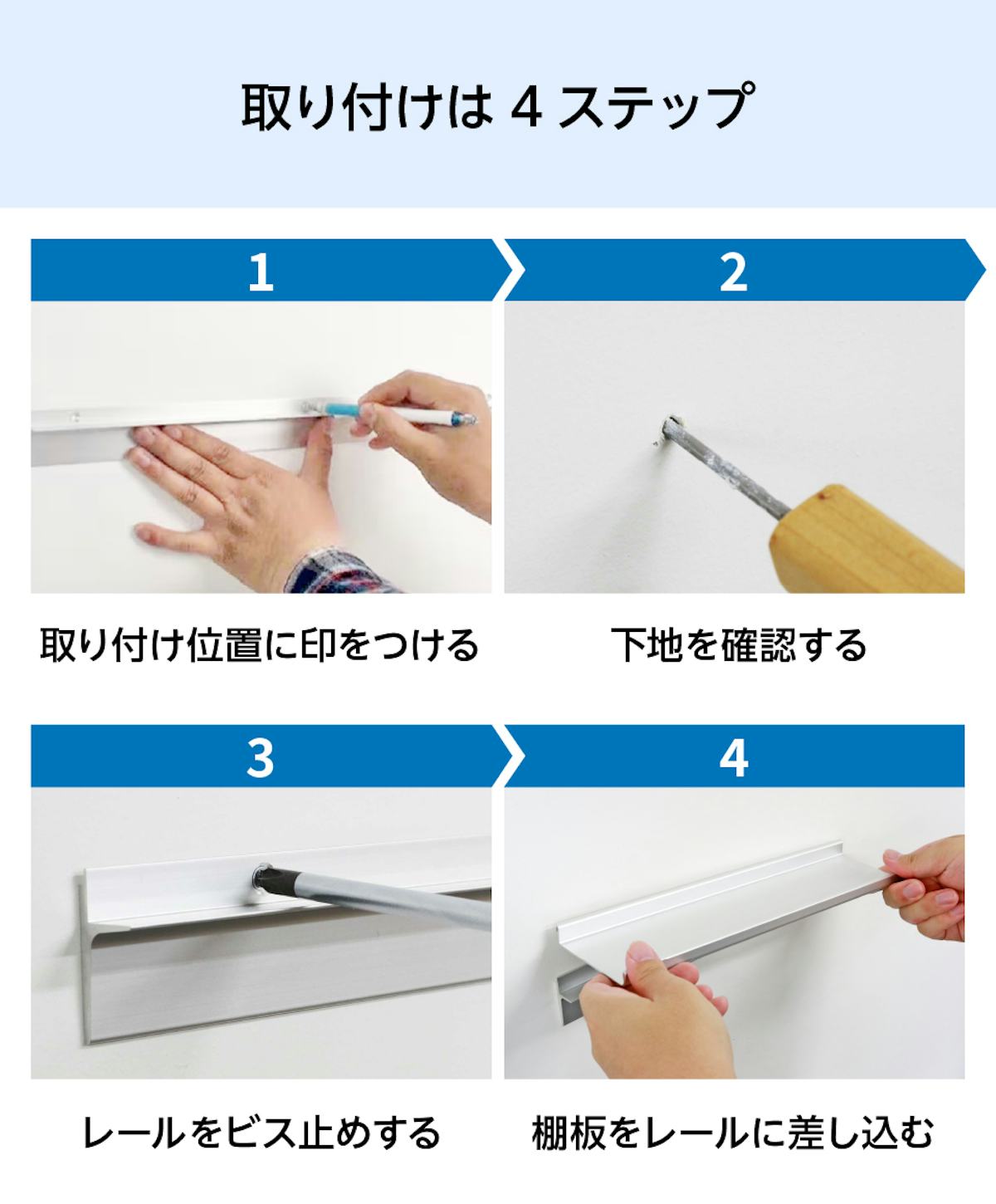 取り付けは 4 ステップ

1

取り付け位置に印をつける

2

下地を確認する

3

レールをビス止めする

4

棚板をレールに差し込む