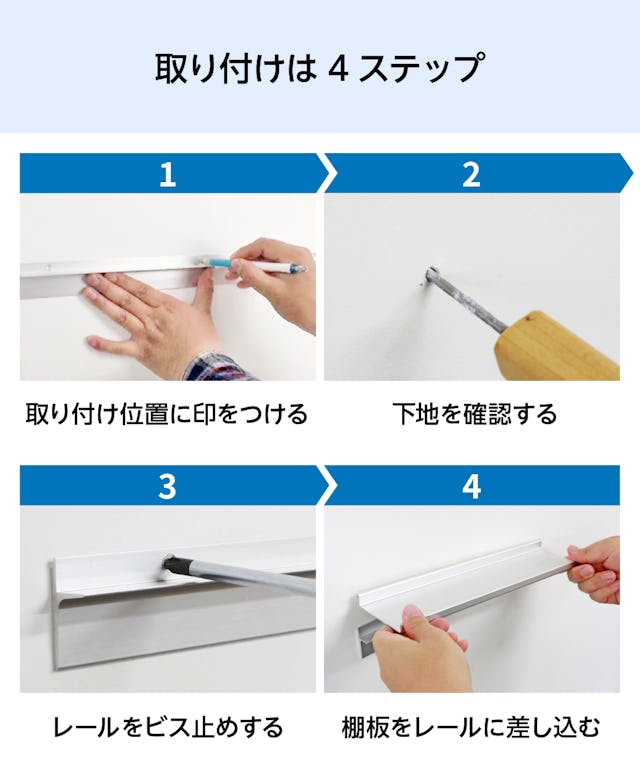 取り付けは 4 ステップ

1

取り付け位置に印をつける

2

下地を確認する

3

レールをビス止めする

4

棚板をレールに差し込む