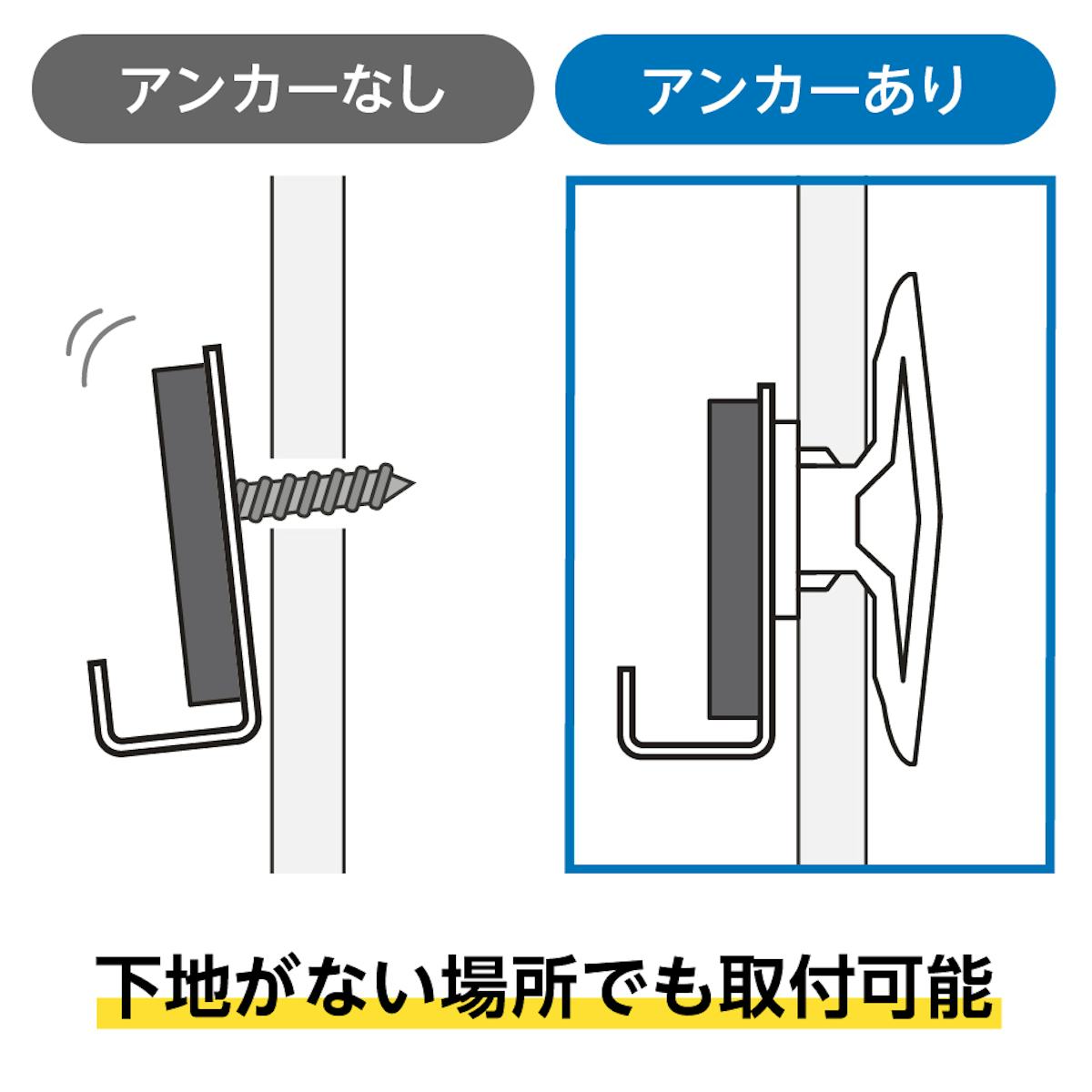 アンカーなし

アンカーあり

下地がない場所でも取付可能