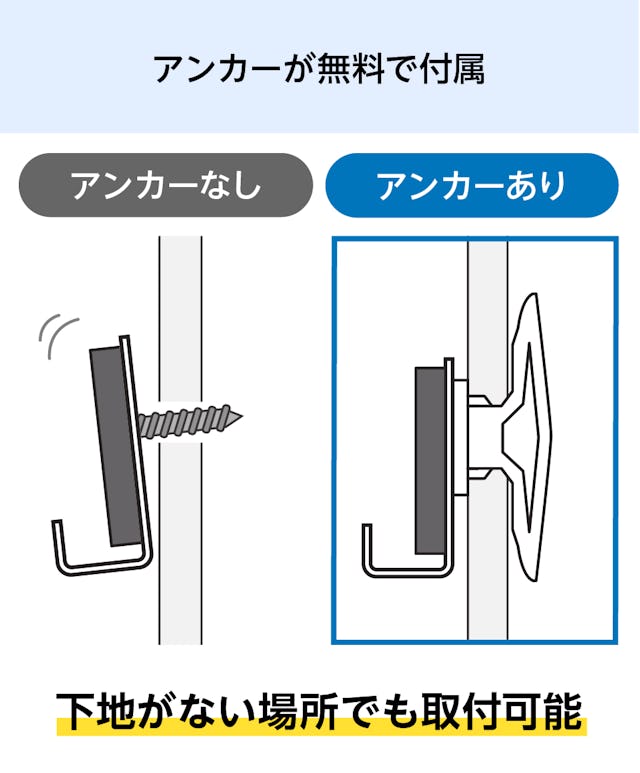 アンカーが無料で付属

アンカーなし

アンカーあり

下地がない場所でも取付可能