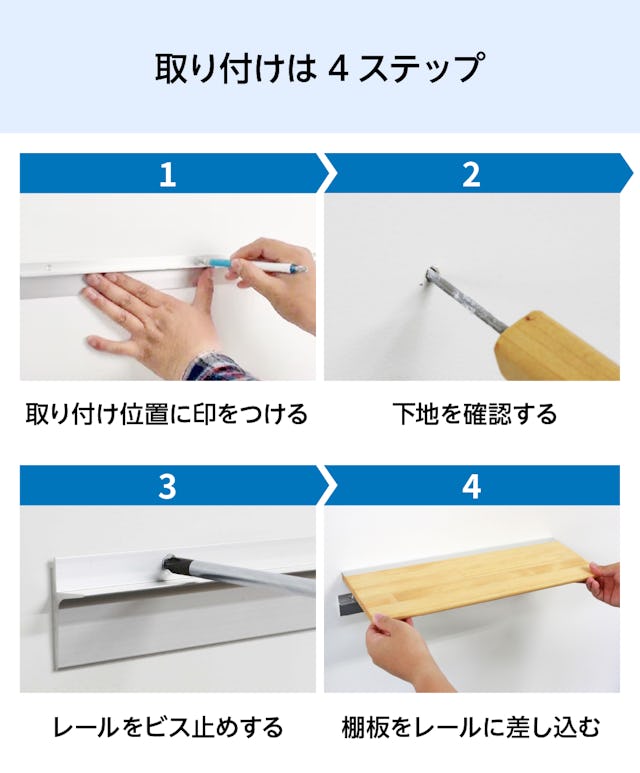 取り付けは 4 ステップ

1

取り付け位置に印をつける

2

下地を確認する

3

レールをビス止めする

4

棚板をレールに差し込む