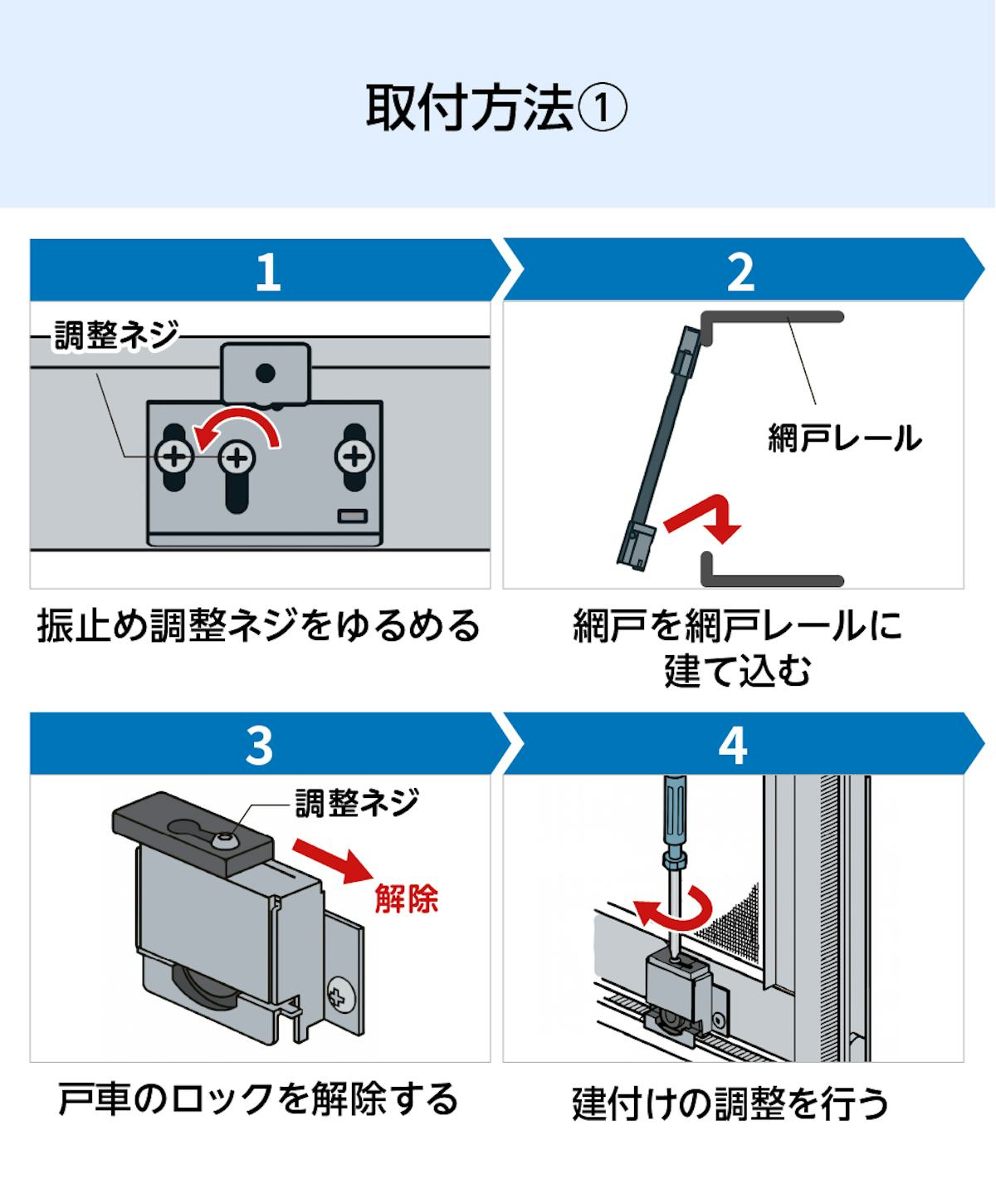 取付方法①

1

調整ネジ

振止め調整ネジをゆるめる

2

網戸レール

網戸を網戸レールに建て込む

3

調整ネジ

解除

戸車のロックを解除する

4

建付けの調整を行う