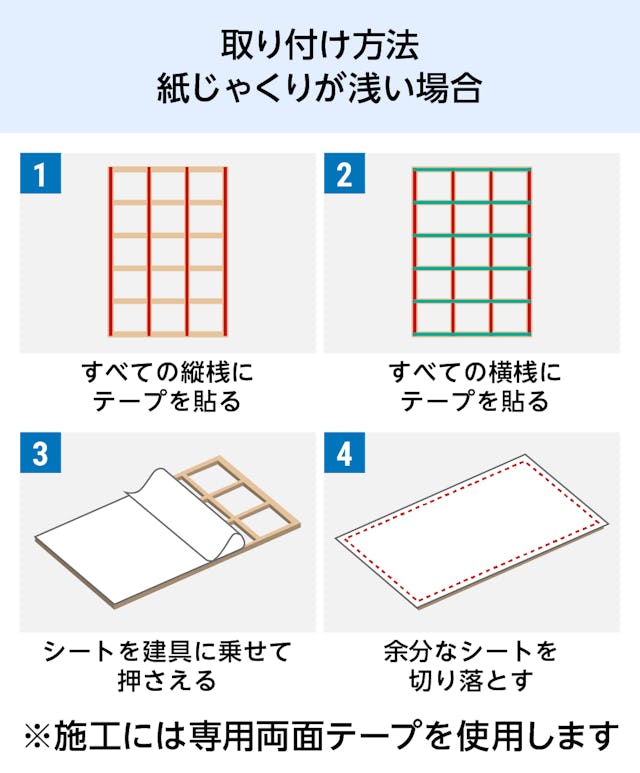 取り付け方法
紙じゃくりが浅い場合

1

すべての縦桟に
テープを貼る

2

すべての横桟に
テープを貼る

3

シートを建具に乗せて
押さえる

4

余分なシートを
切り落とす

※施工には専用両面テープを使用します