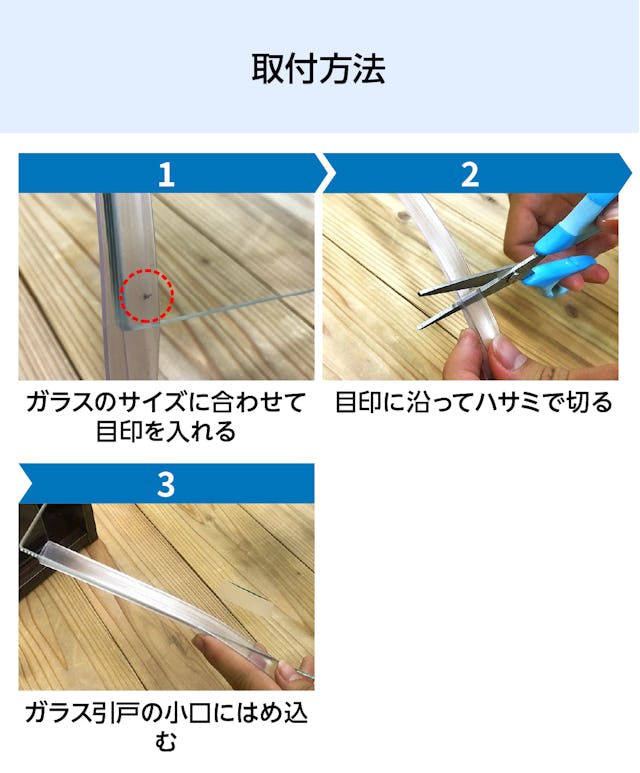 取付方法

1

ガラスのサイズに合わせて目印を入れる

2

目印に沿ってハサミで切る

3

ガラス引戸の小口にはめ込む