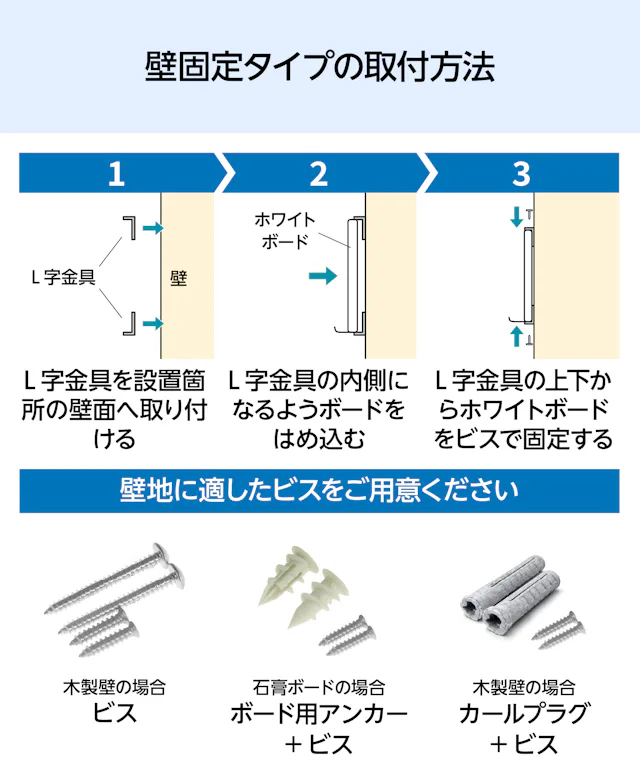 壁固定タイプの取付方法

1

L 字金具

壁

L 字金具を設置箇所の壁面へ取り付ける

2

ホワイトボード

L 字金具の内側になるようボードをはめ込む

3

L 字金具の上下からホワイトボードをビスで固定する

壁地に適したビスをご用意ください

木製壁の場合
ビス

石膏ボードの場合
ボード用アンカー
＋ビス

木製壁の場合
カールプラグ
＋ビス