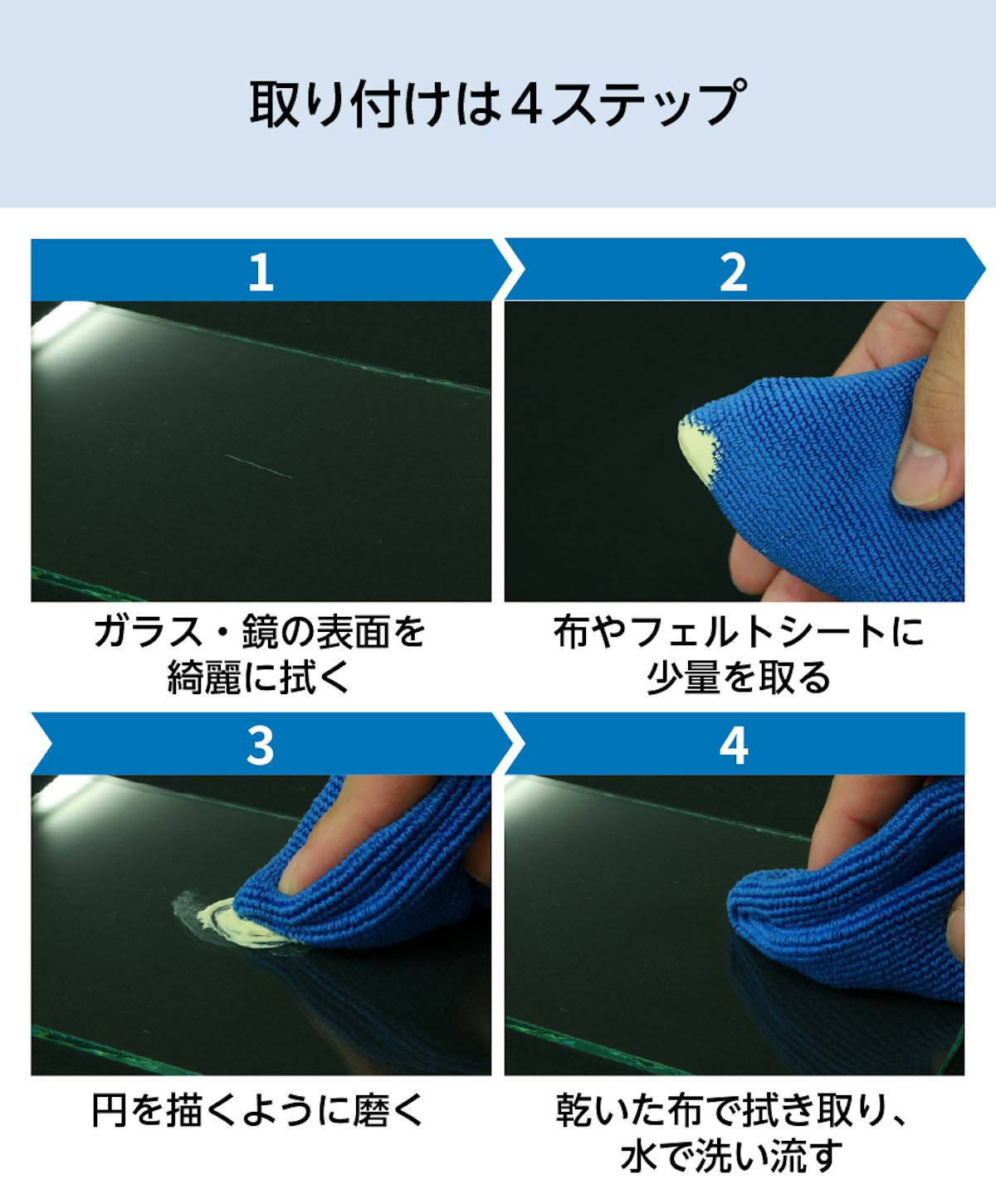 取り付けは4ステップ

1

ガラス・鏡の表面を綺麗に拭く

2

布やフェルトシートに少量を取る

3

円を描くように磨く

4

乾いた布で拭き取り、水で洗い流す